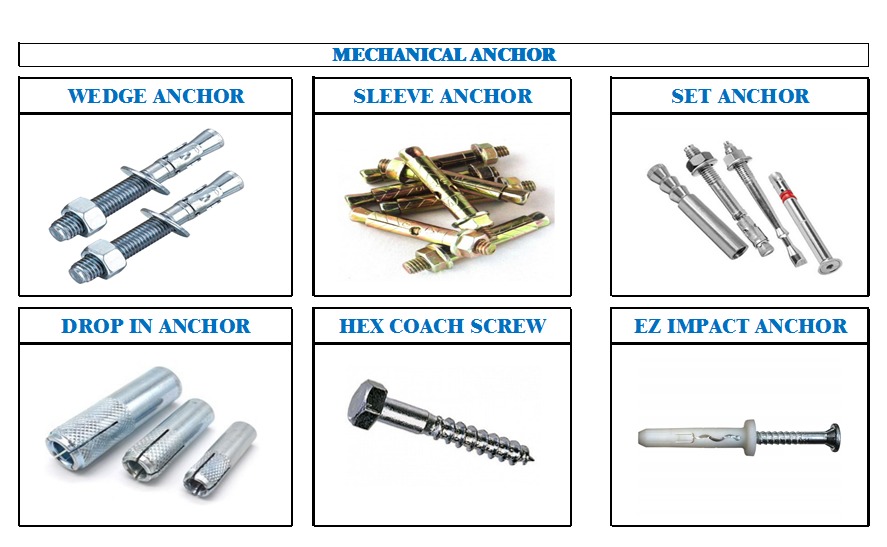 MECHANICAL ANCHOR

WEDGE ANCHOR

SLEEVE ANCHOR

SET ANCHOR

DROP IN ANCHOR

HEX COACH SCREW

EZ IMPACT ANCHOR